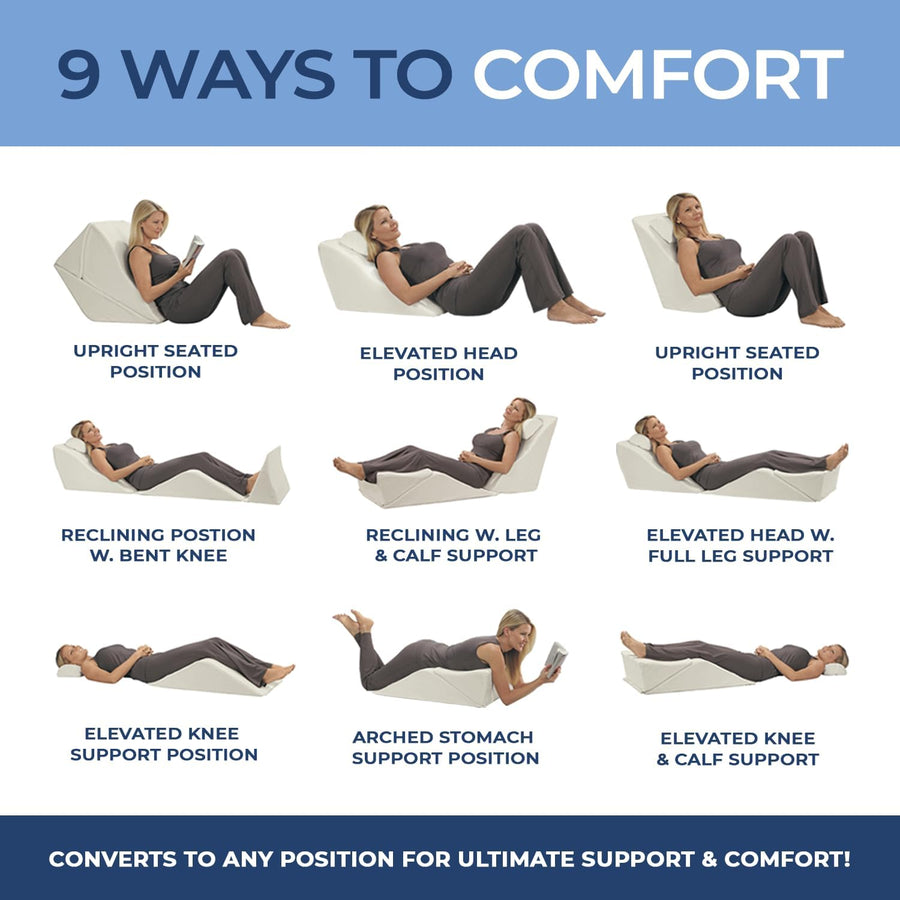 9 WAYS TO COMFORT

UPRIGHT SEATED POSITION

ELEVATED HEAD POSITION

UPRIGHT SEATED POSITION

RECLINING POSTION W. BENT KNEE

RECLINING W. LEG & CALF SUPPORT

ELEVATED HEAD W. FULL LEG SUPPORT

ELEVATED KNEE SUPPORT POSITION

ARCHED STOMACH SUPPORT POSITION

ELEVATED KNEE & CALF SUPPORT

CONVERTS TO ANY POSITION FOR ULTIMATE SUPPORT & COMFORT!