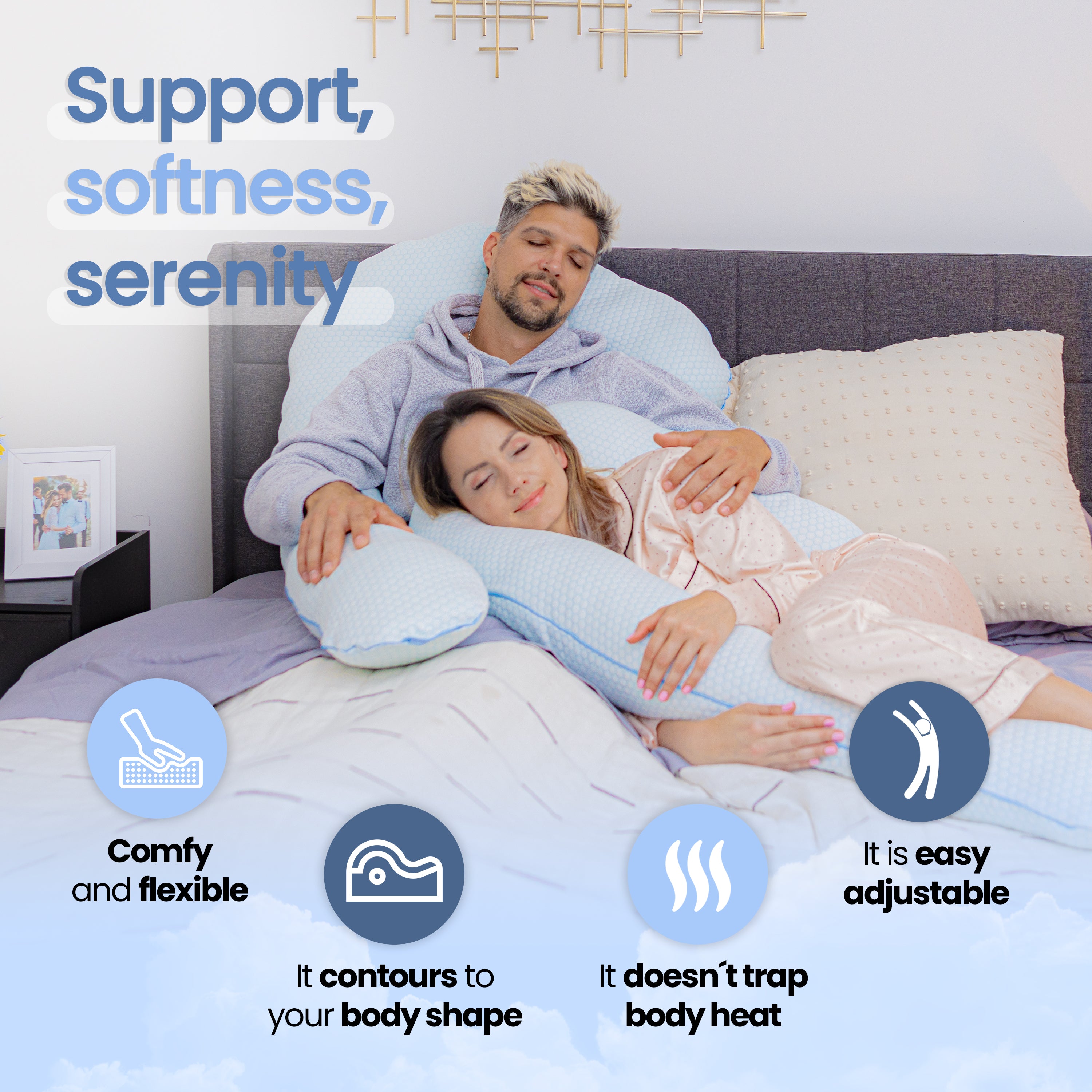 Support,
softness,
serenity

Comfy
and flexible

It contours to
your body shape

It doesn´t trap
body heat

It is easy
adjustable