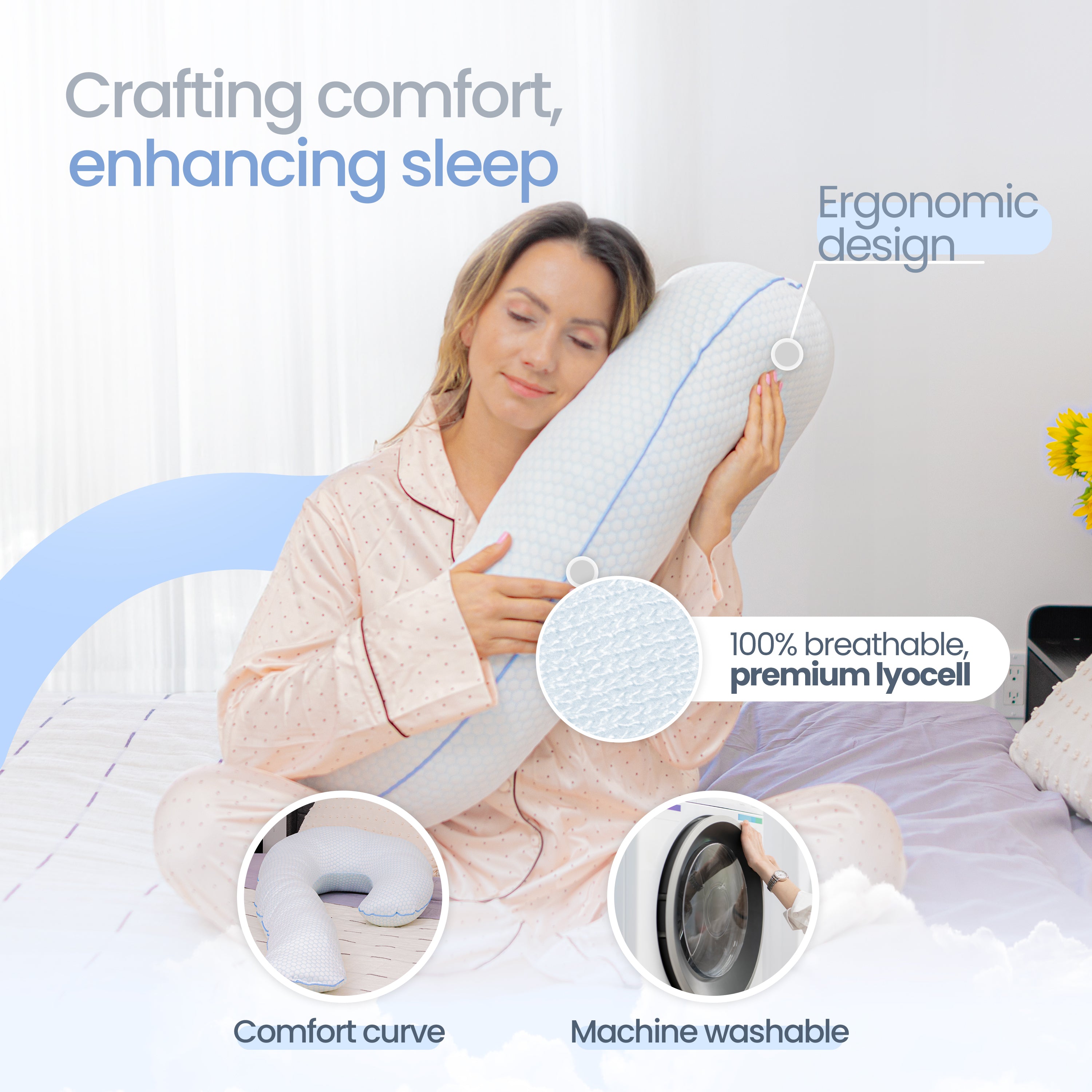 Crafting comfort, enhancing sleep

Ergonomic design

100% breathable, premium lyocell

Comfort curve

Machine washable